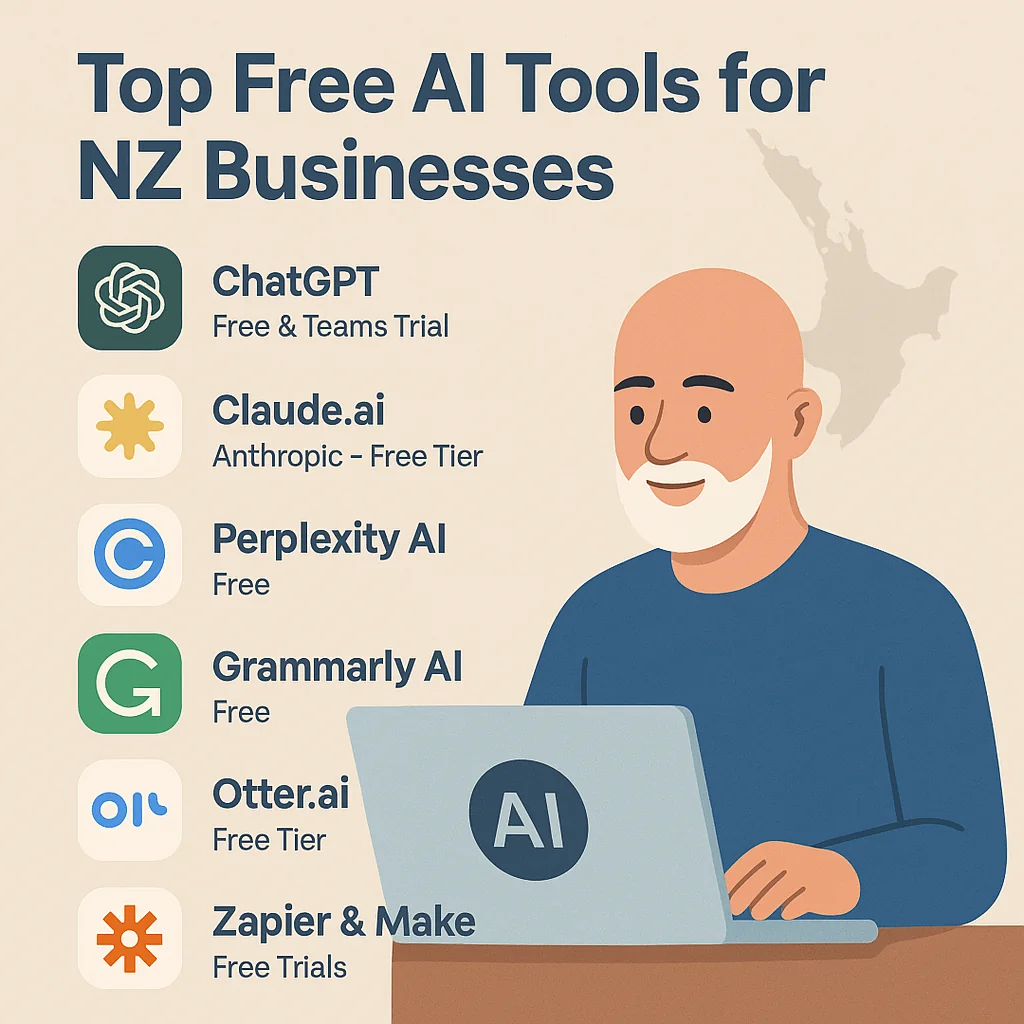 Top Free AI Tools for NZ Businesses

ChatGPT
Free & Teams Trial

Claude.ai
Anthropic - Free Tier

Perplexity AI
Free

Grammarly AI
Free

Otter.ai
Free Tier

Zapier & Make
Free Trials

AI